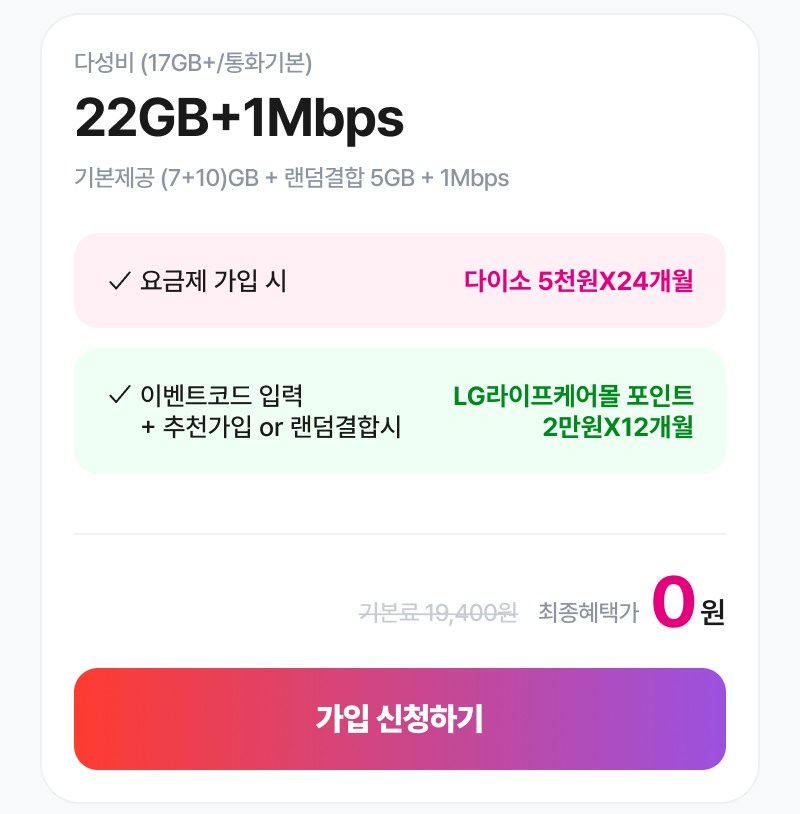 다성비 (17GB+/통화기본)

22GB+1Mbps

기본제공 (7+10)GB + 랜덤결합 5GB + 1Mbps

✓ 요금제 가입 시

다이소 5천원X24개월

✓ 이벤트코드 입력
+ 추천가입 or 랜덤결합시

LG라이프케어몰 포인트
2만원X12개월

기본료 19,400원 최종혜택가 0 원

가입 신청하기